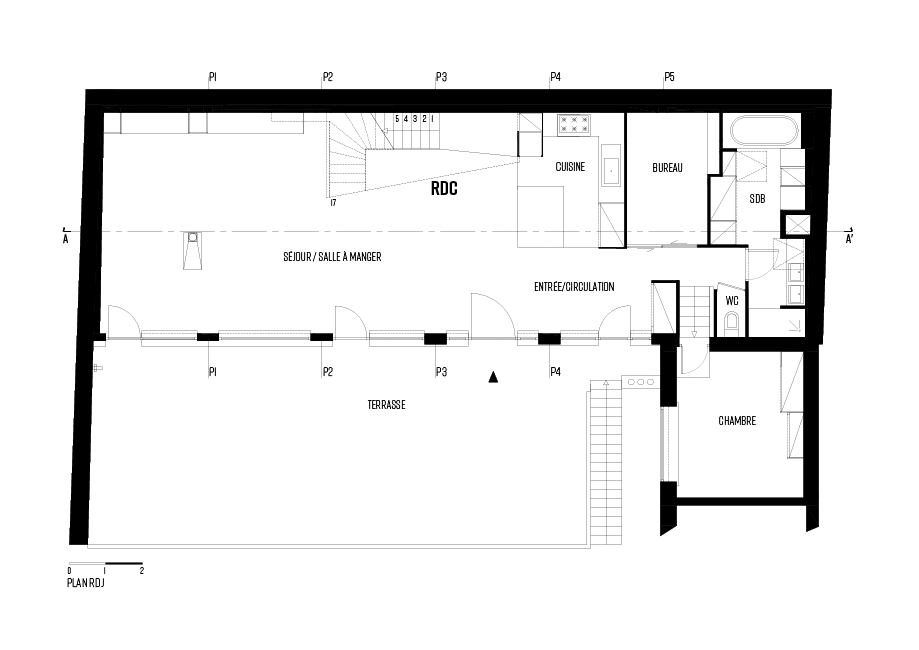 P1 P2 P3 P4 P5

5 4 3 2 1

17

RDC

CUISINE

BUREAU

SDB

A

A'

SÉJOUR / SALLE À MANGER

ENTRÉE/CIRCULATION

WC

P1 P2 P3 P4

TERRASSE

CHAMBRE

0 1 2

PLAN RDJ